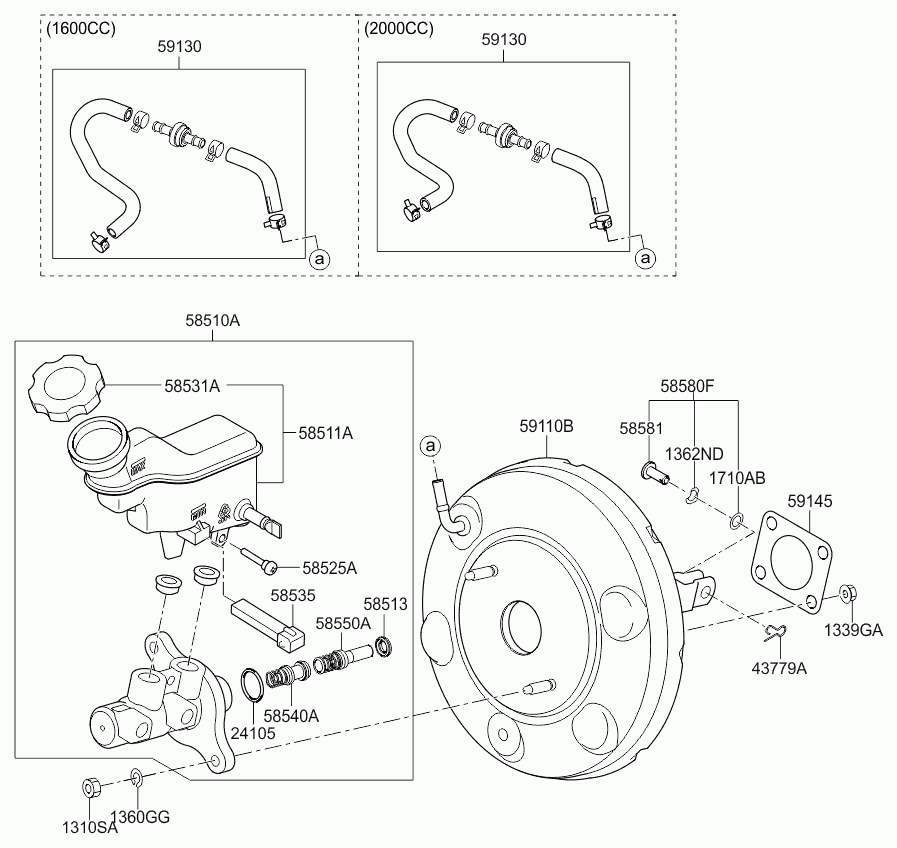 (1600CC)
59130
a

(2000CC)
59130
a

58510A
58531A
58511A
58525A
58535
58513
58550A
58540A
24105
1310SA
1360GG

a
59110B
58580F
58581
1362ND
1710AB
59145
1339GA
43779A