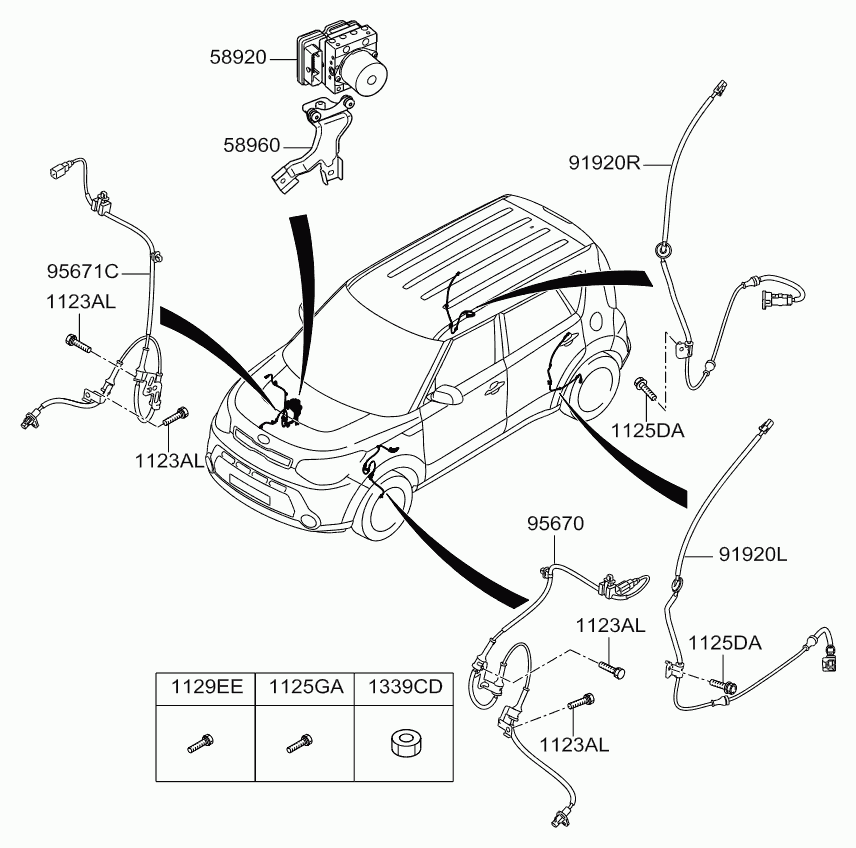 58920

58960

91920R

95671C

1123AL

1123AL

1125DA

95670

91920L

1123AL

1125DA

1123AL

| 1129EE | 1125GA | 1339CD |
|---|---|---|
| | | |