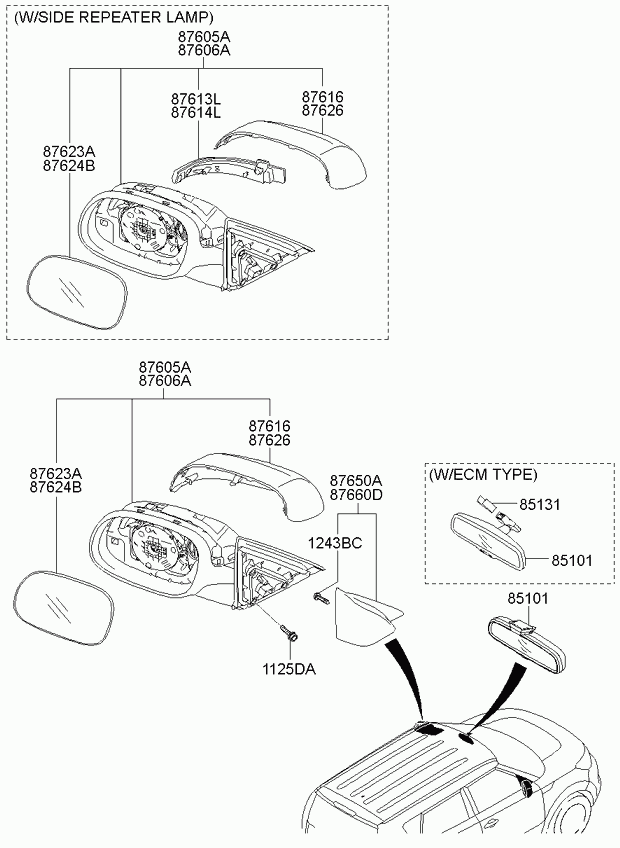 (W/SIDE REPEATER LAMP)

87605A
87606A

87613L
87614L

87616
87626

87623A
87624B

87605A
87606A

87616
87626

87623A
87624B

87650A
87660D

1243BC

1125DA

(W/ECM TYPE)

85131

85101

85101