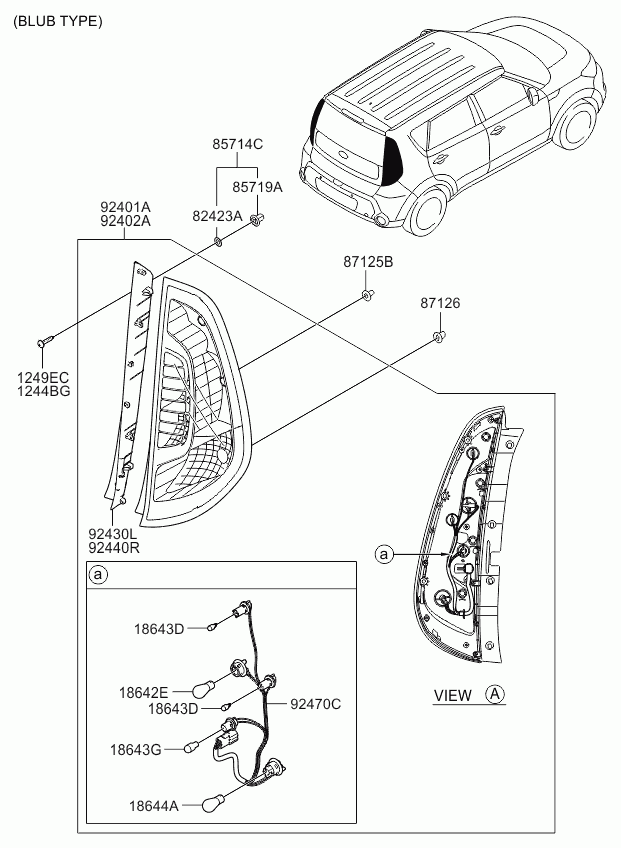 (BLUB TYPE)

85714C

85719A

82423A

92401A
92402A

87125B

87126

1249EC
1244BG

92430L
92440R

a

a

18643D

18642E

18643D

92470C

18643G

18644A

VIEW A