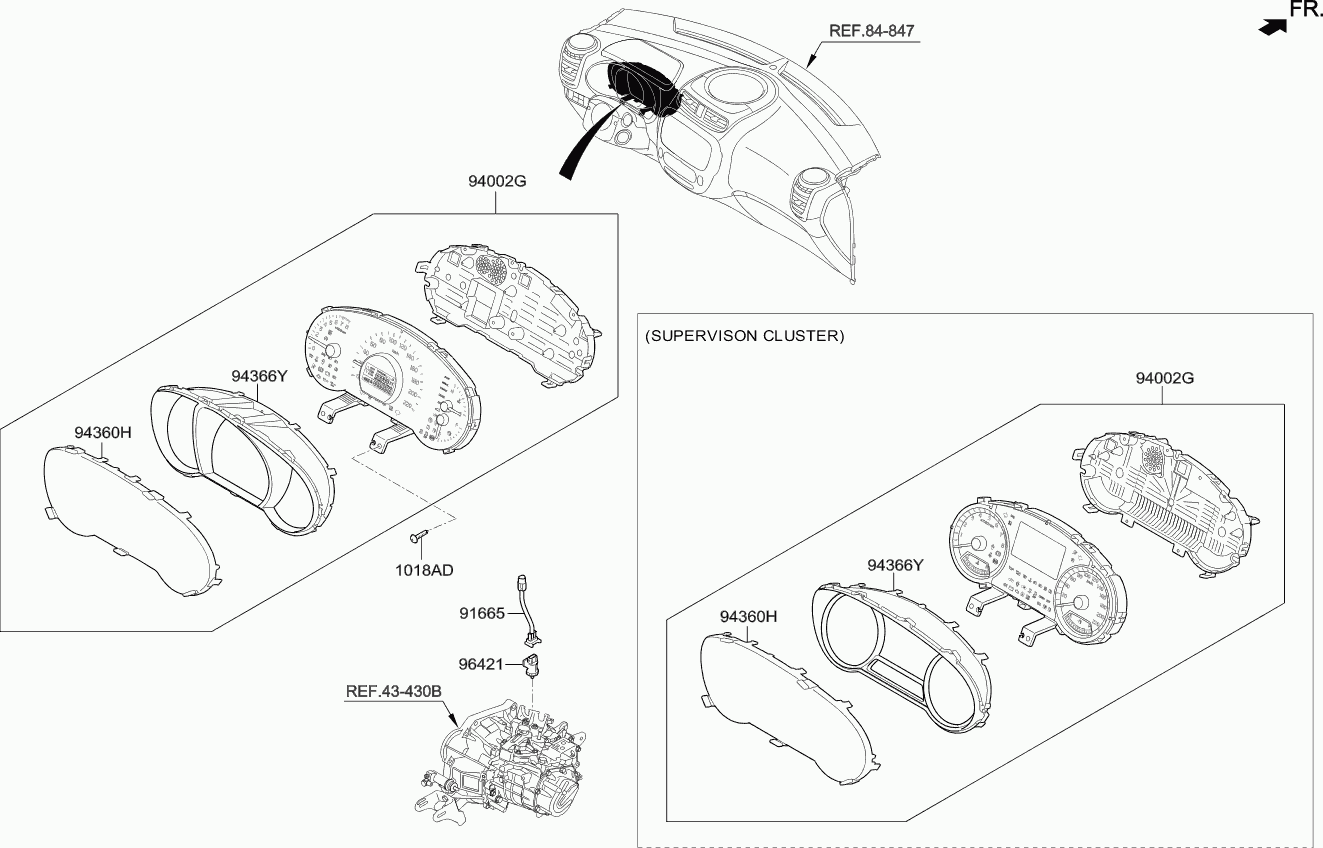 FR.

REF.84-847

94002G

94366Y

94360H

1018AD

91665

96421

REF.43-430B

(SUPERVISON CLUSTER)

94002G

94366Y

94360H