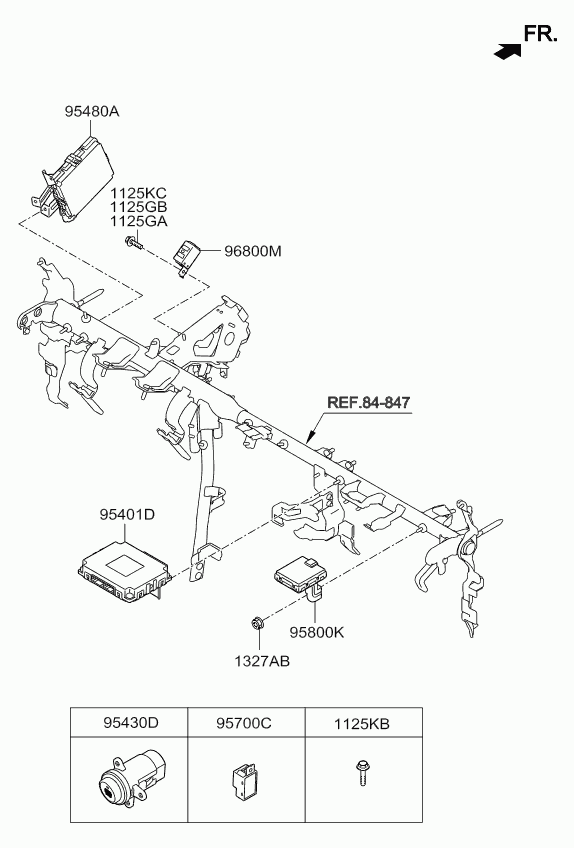 FR.

95480A

1125KC
1125GB
1125GA

96800M

REF.84-847

95401D

95800K

1327AB

| 95430D | 95700C | 1125KB |
|---|---|---|
| | | |