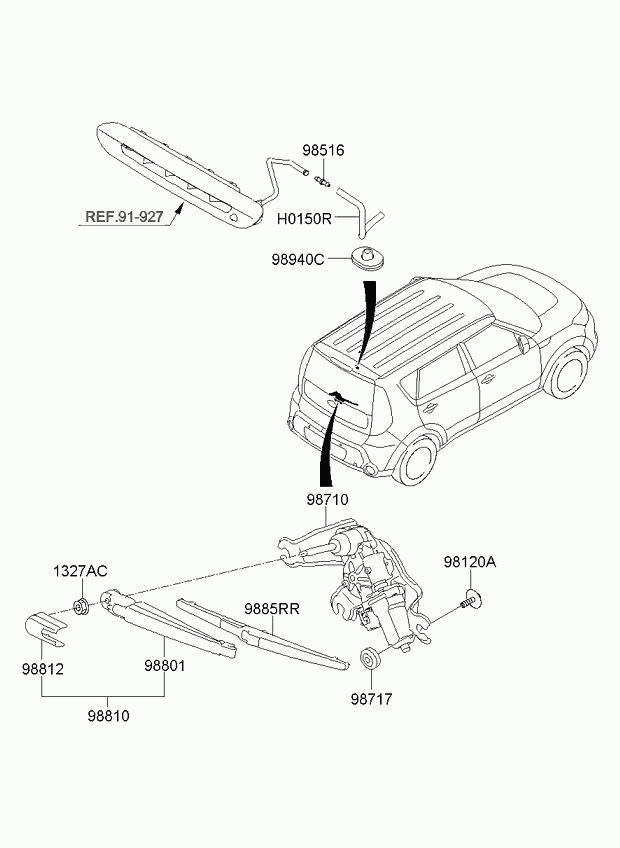 98516
REF.91-927
H0150R
98940C
98710
1327AC
98120A
9885RR
98812
98801
98717
98810