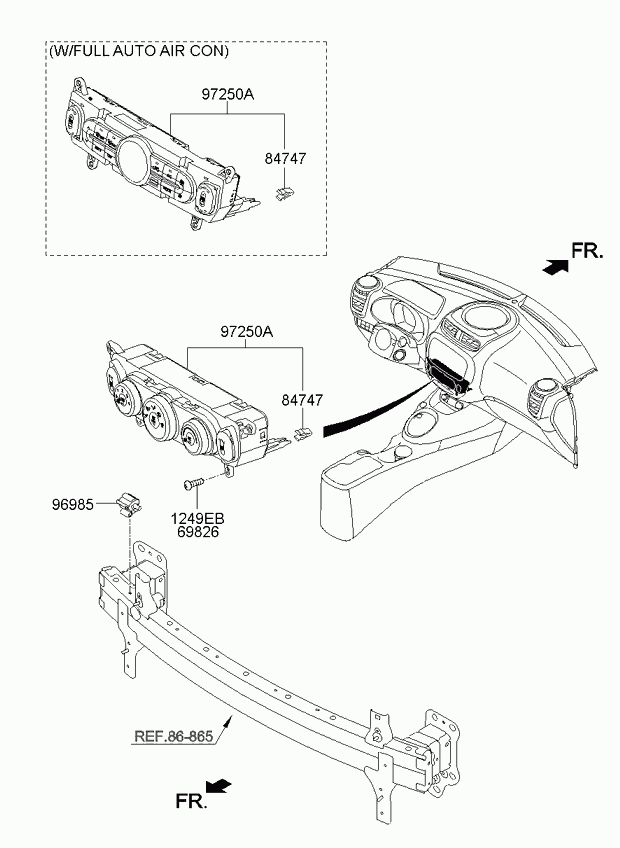 (W/FULL AUTO AIR CON)
97250A
84747
FR.
97250A
84747
96985
1249EB
69826
REF.86-865
FR.