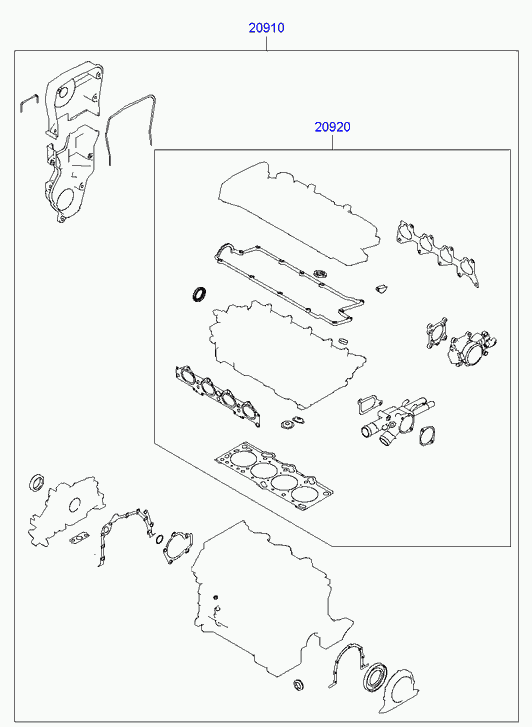 20910

20920