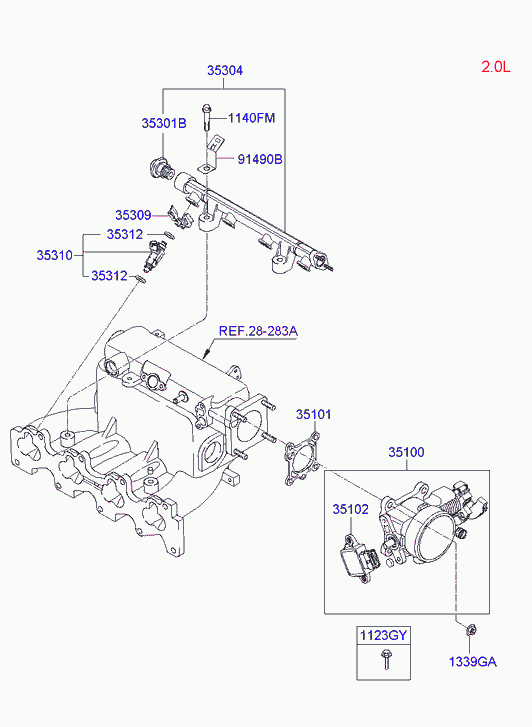 2.0L

35304

35301B

1140FM

91490B

35309

35312

35310

35312

REF.28-283A

35101

35100

35102

1123GY

1339GA