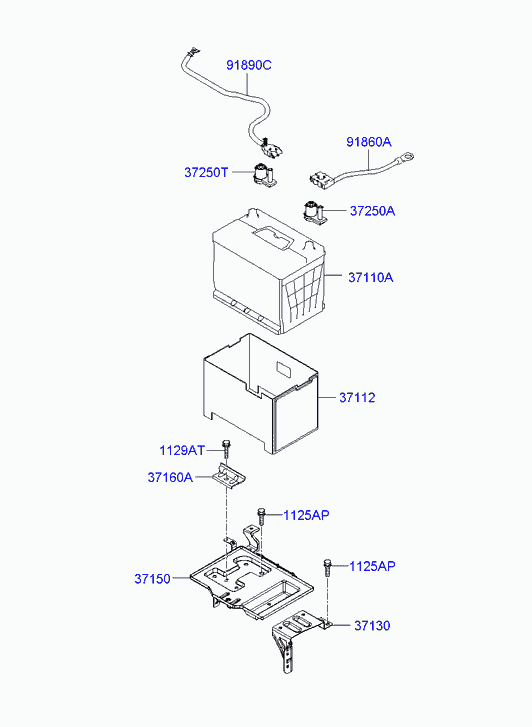 91890C
91860A
37250T
37250A
37110A
37112
1129AT
37160A
1125AP
1125AP
37150
37130