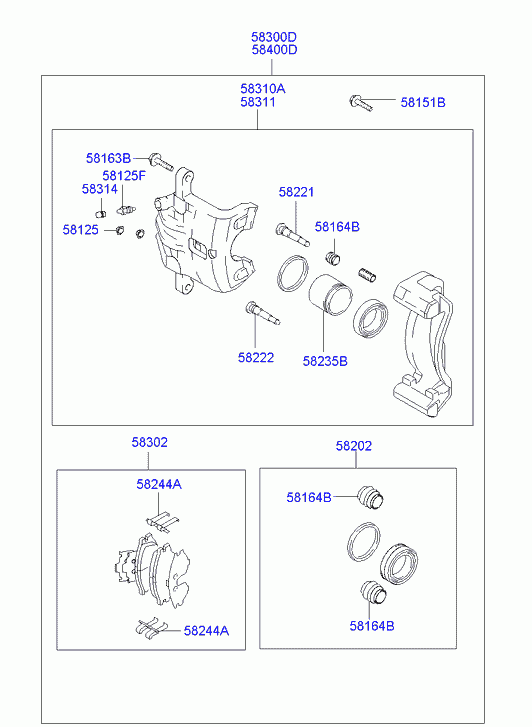 58300D
58400D

58310A
58311

58151B

58163B
58125F
58314
58125

58221
58164B

58222
58235B

58302
58244A
58244A

58202
58164B
58164B