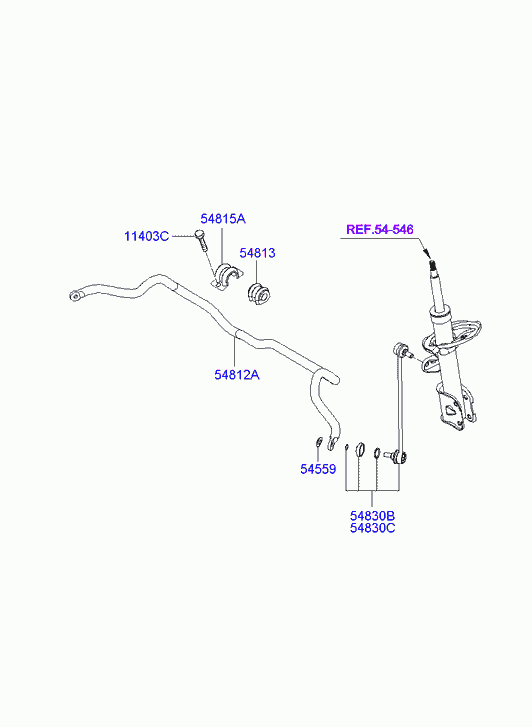 54815A
11403C
54813
REF.54-546
54812A
54559
54830B
54830C