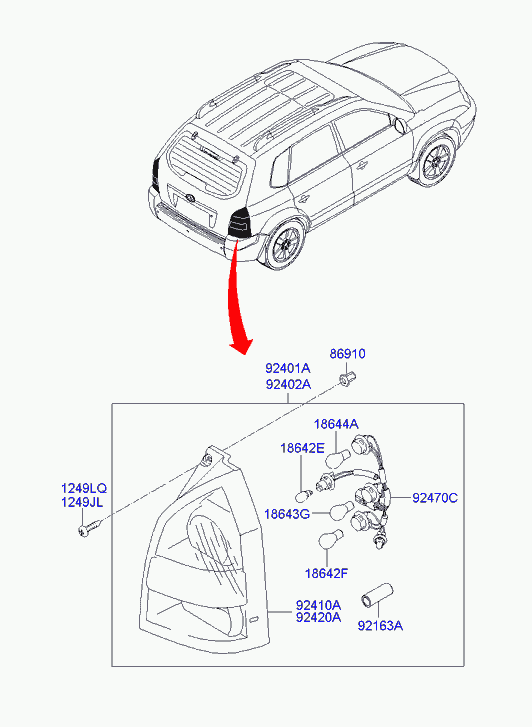 86910
92401A
92402A
18644A
18642E
1249LQ
1249JL
92470C
18643G
18642F
92410A
92420A
92163A