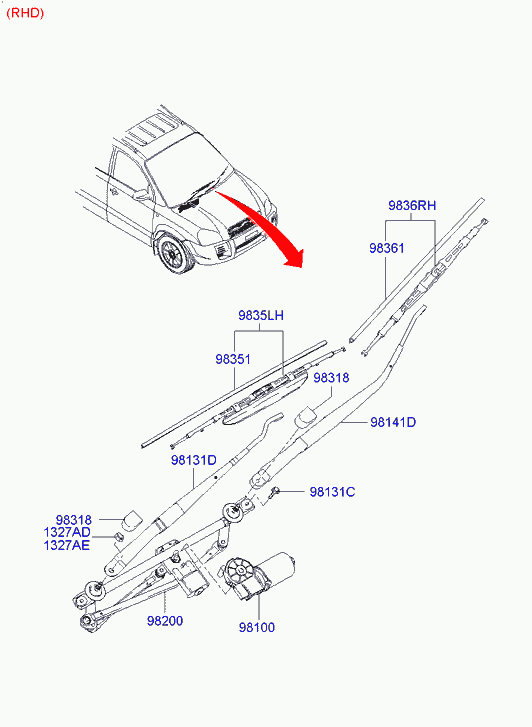 (RHD)

9836RH
98361

9835LH
98351

98318
98141D

98131D

98131C

98318
1327AD
1327AE

98200
98100