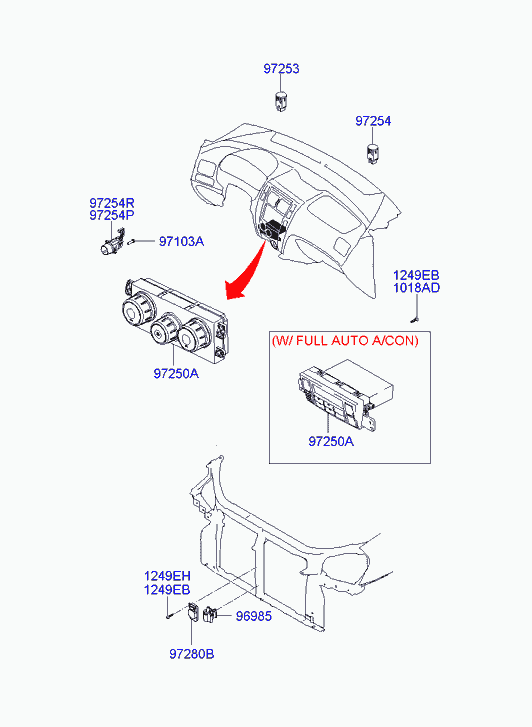 97253

97254

97254R
97254P

97103A

1249EB
1018AD

97250A

(W/ FULL AUTO A/CON)

97250A

1249EH
1249EB

96985

97280B