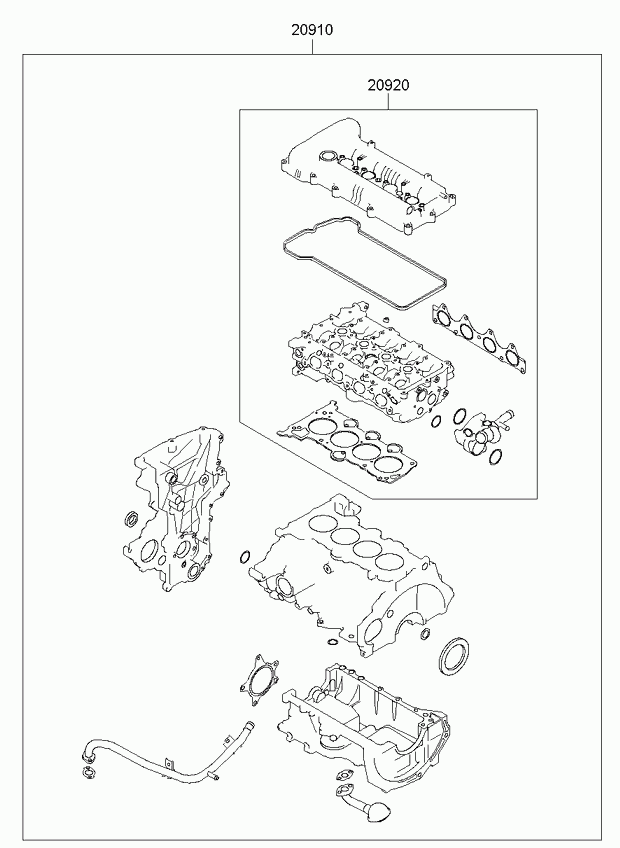 20910

20920