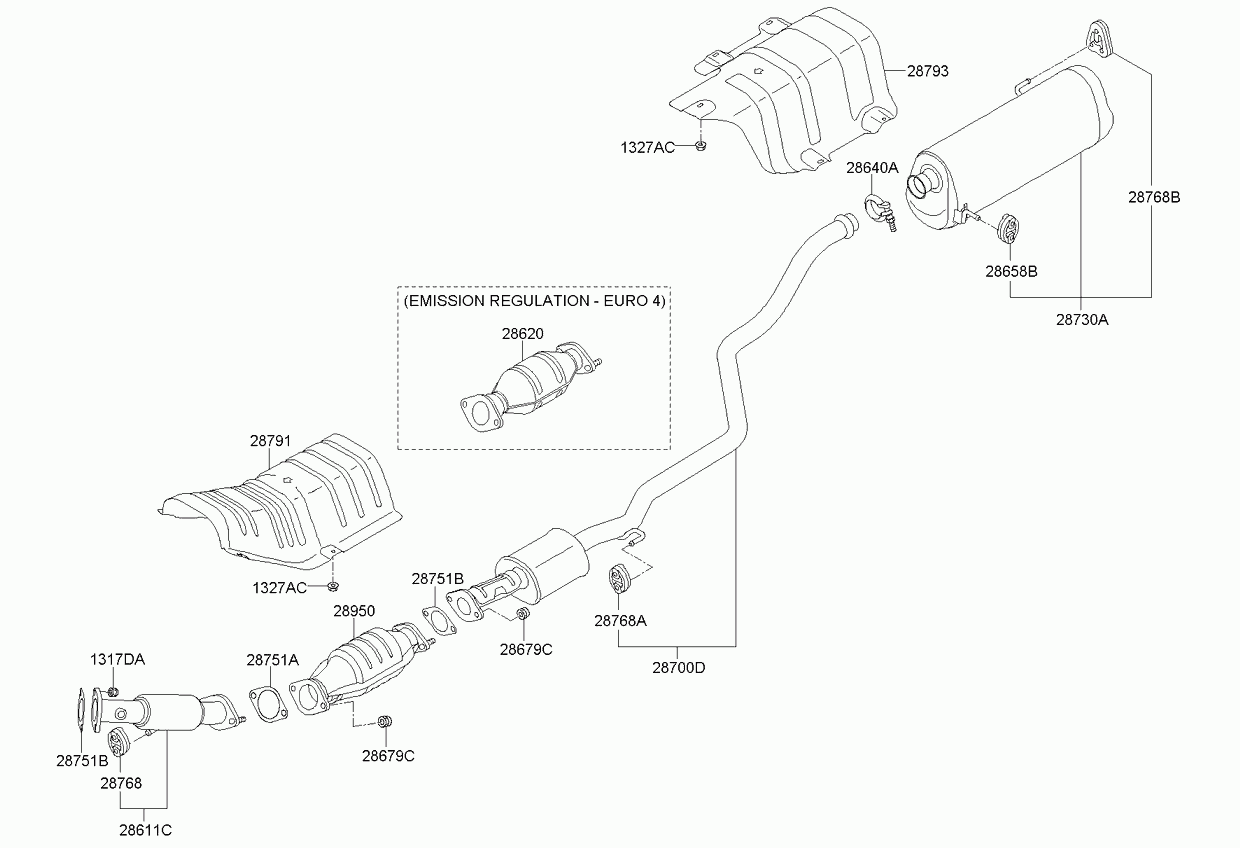 28793
1327AC
28640A
28768B
28658B
28730A
(EMISSION REGULATION - EURO 4)
28620
28791
1327AC
28751B
28950
28679C
28768A
28700D
1317DA
28751A
28679C
28751B
28768
28611C