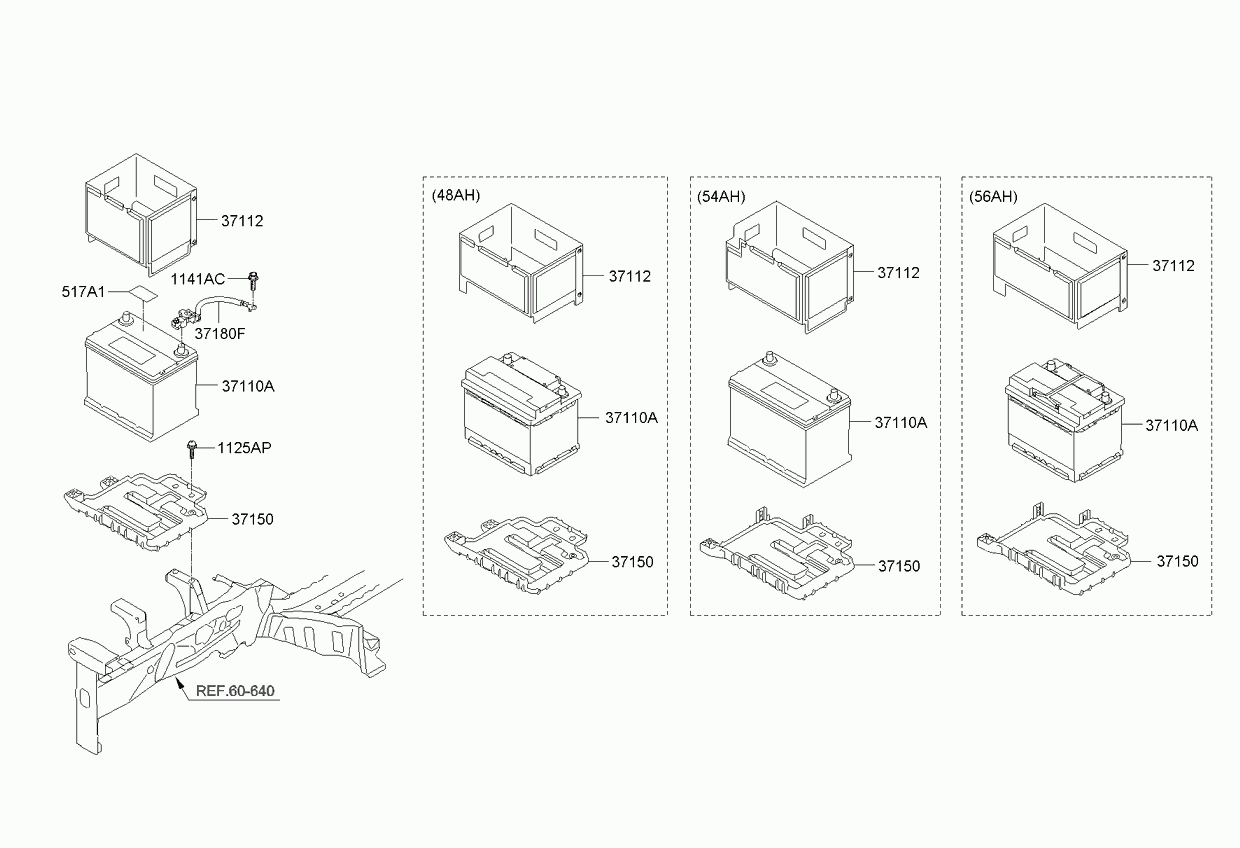 37112

1141AC

517A1

37180F

37110A

1125AP

37150

REF.60-640

(48AH)

37112

37110A

37150

(54AH)

37112

37110A

37150

(56AH)

37112

37110A

37150