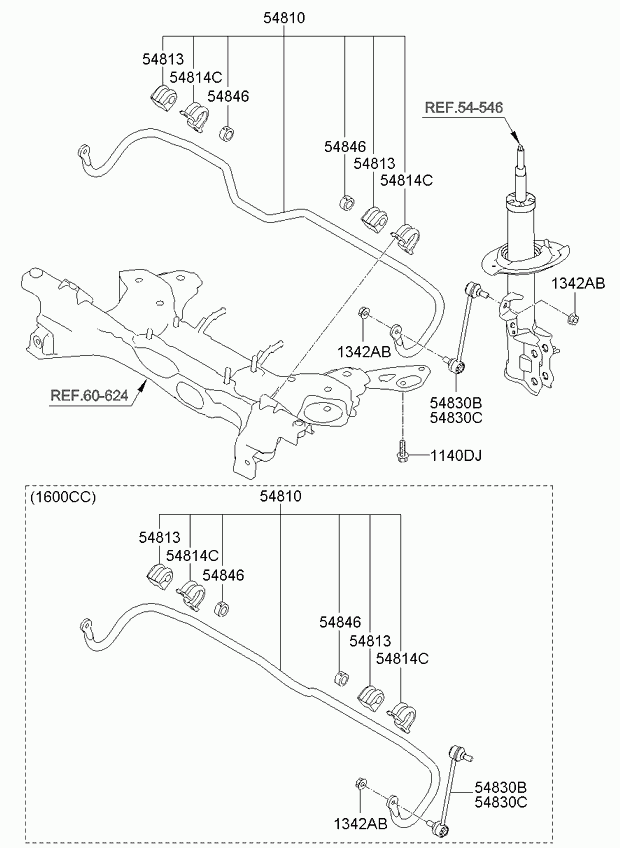 54810
54813
54814C
54846
REF.54-546
54846
54813
54814C
1342AB
1342AB
REF.60-624
54830B
54830C
1140DJ

(1600CC)
54810
54813
54814C
54846
54846
54813
54814C
54830B
54830C
1342AB