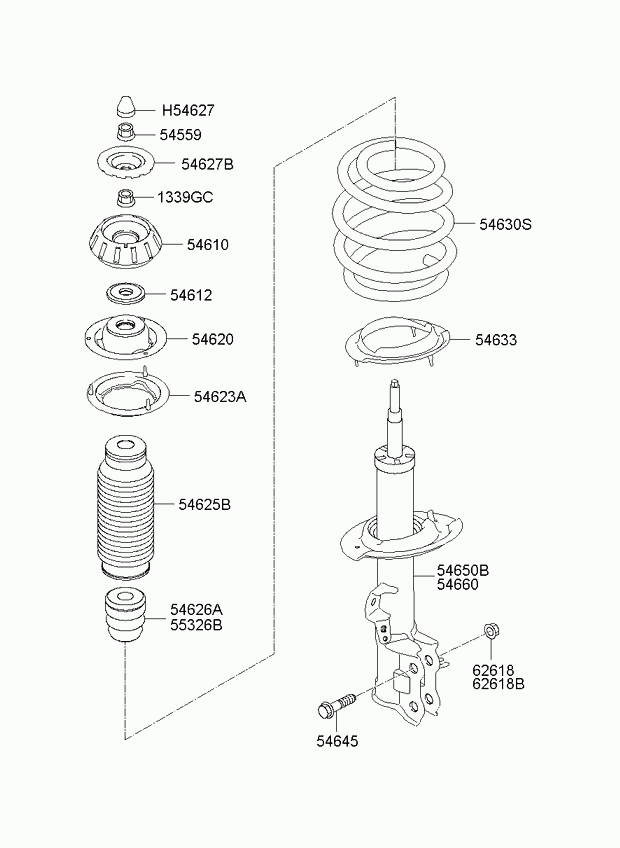 H54627
54559
54627B
1339GC
54610
54612
54620
54623A
54625B
54626A
55326B
54630S
54633
54650B
54660
62618
62618B
54645