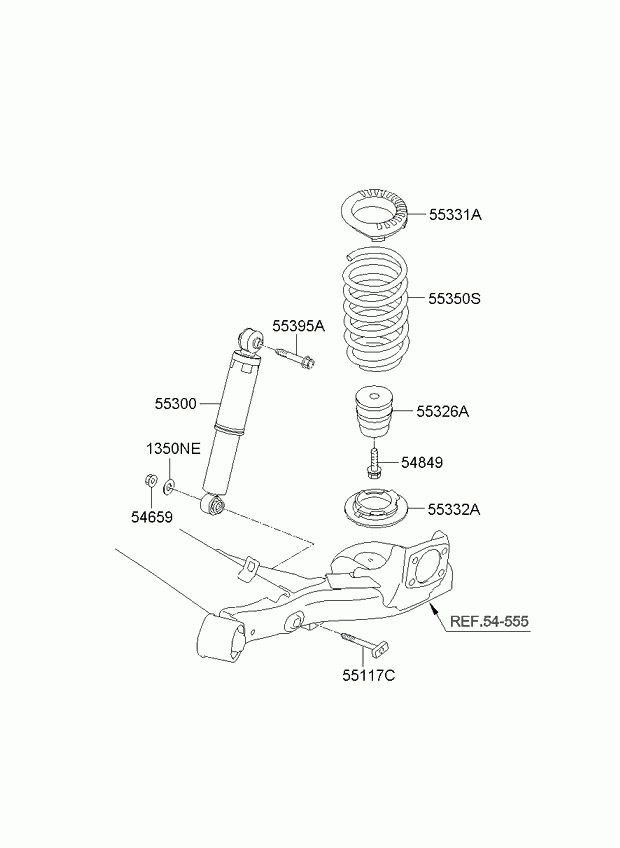 55331A
55350S
55395A
55300
55326A
1350NE
54849
54659
55332A
REF.54-555
55117C