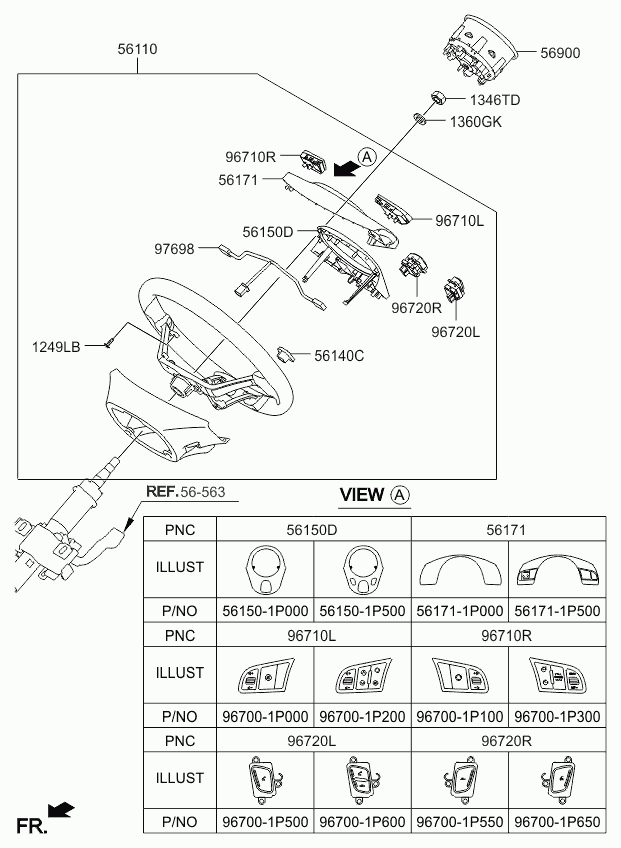 56110

56900

1346TD

1360GK

96710R

A

56171

96710L

56150D

97698

96720R

96720L

1249LB

56140C

REF. 56-563

VIEW A

| PNC | 56150D | | 56171 | |
|---|---|---|---|---|
| ILLUST | | | | |
| P/NO | 56150-1P000 | 56150-1P500 | 56171-1P000 | 56171-1P500 |
| PNC | 96710L | | 96710R | |
| ILLUST | | | | |
| P/NO | 96700-1P000 | 96700-1P200 | 96700-1P100 | 96700-1P300 |
| PNC | 96720L | | 96720R | |
| ILLUST | | | | |
| P/NO | 96700-1P500 | 96700-1P600 | 96700-1P550 | 96700-1P650 |

FR.