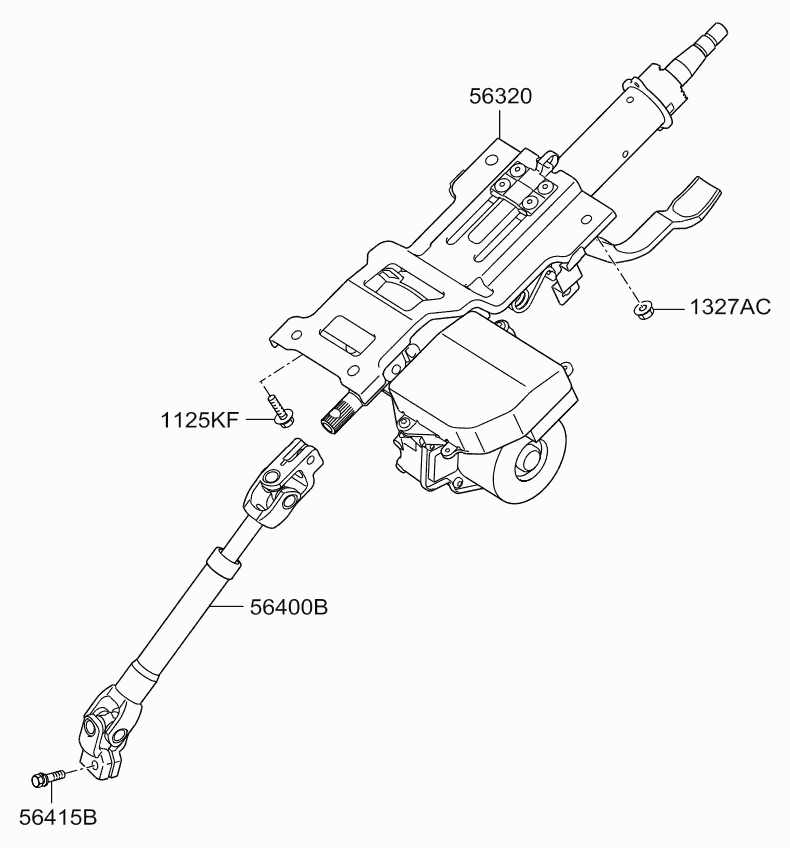 56320

1327AC

1125KF

56400B

56415B