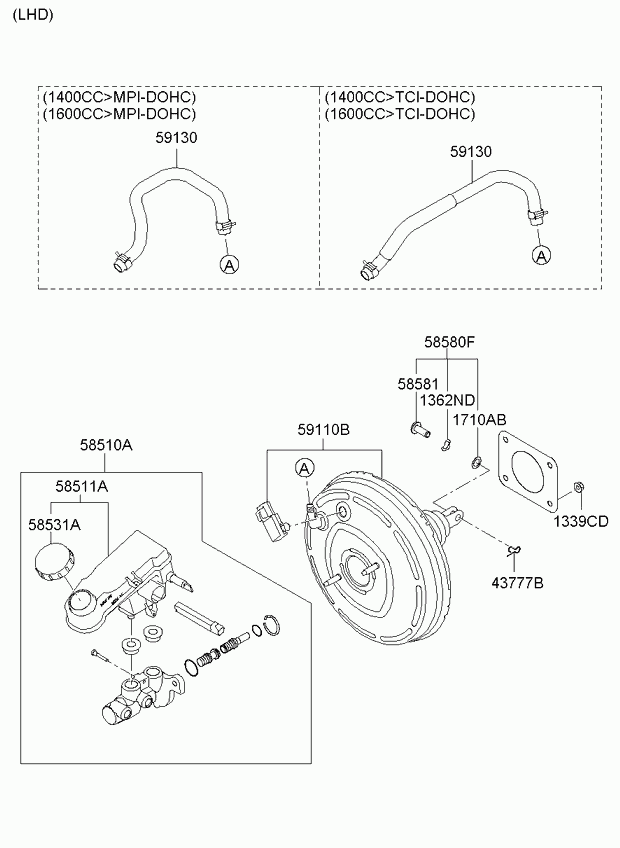 (LHD)

(1400CC>MPI-DOHC)
(1600CC>MPI-DOHC)

59130

A

(1400CC>TCI-DOHC)
(1600CC>TCI-DOHC)

59130

A

58580F
58581
1362ND
1710AB

59110B

A

1339CD

43777B

58510A
58511A
58531A