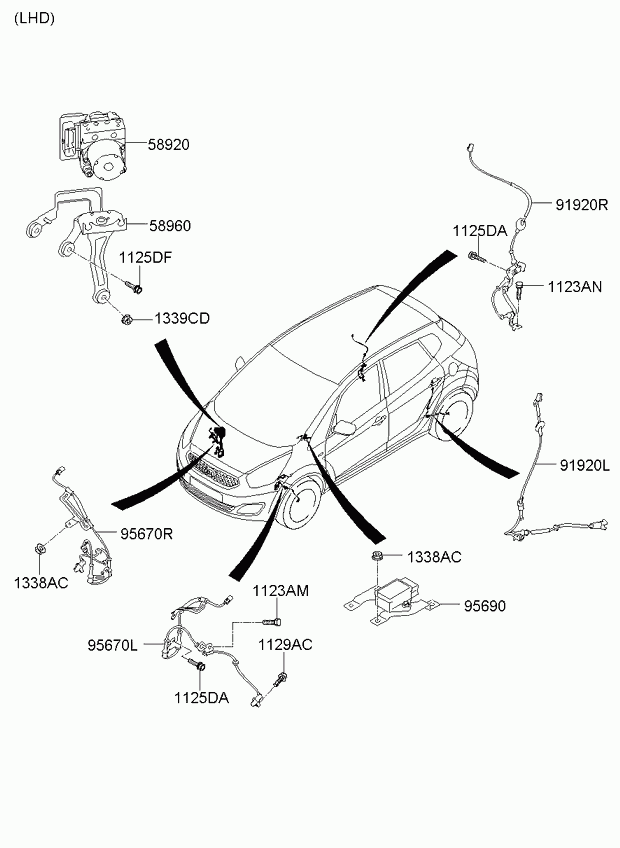 (LHD)

58920
58960
1125DF
1339CD

91920R
1125DA
1123AN

91920L

95670R
1338AC

1338AC
95690

1123AM
95670L
1129AC
1125DA