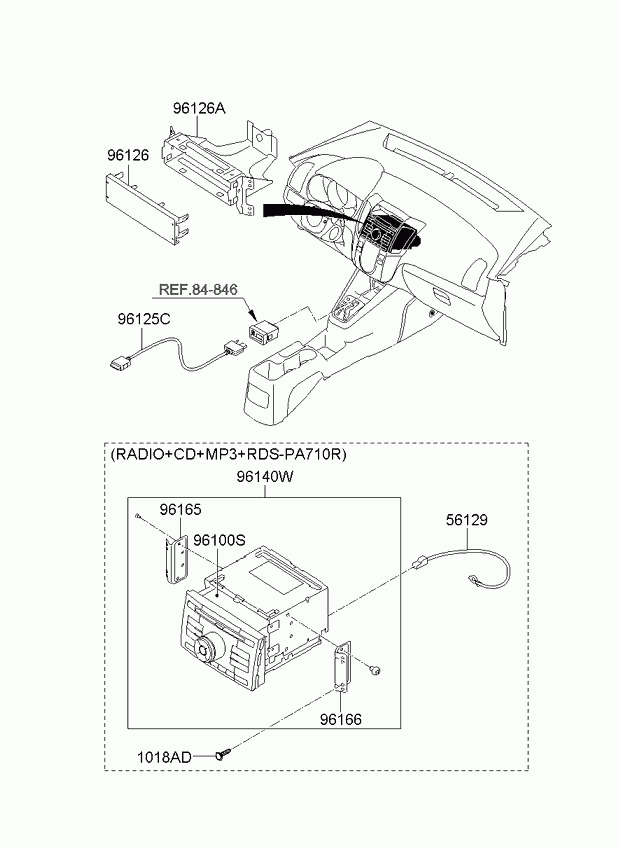 96126A
96126
REF.84-846
96125C
(RADIO+CD+MP3+RDS-PA710R)
96140W
96165
96100S
56129
96166
1018AD