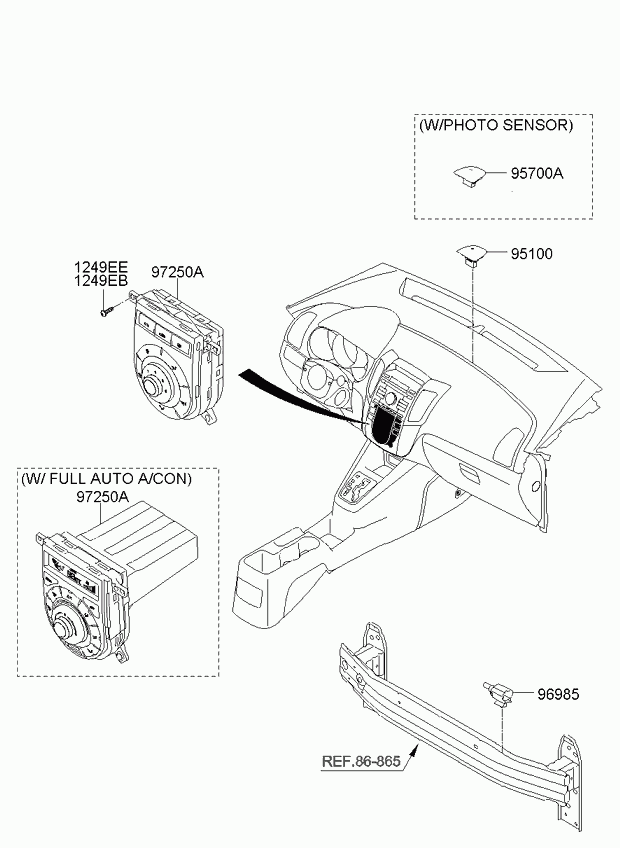 (W/PHOTO SENSOR)
95700A
95100
1249EE
1249EB
97250A
(W/ FULL AUTO A/CON)
97250A
96985
REF.86-865