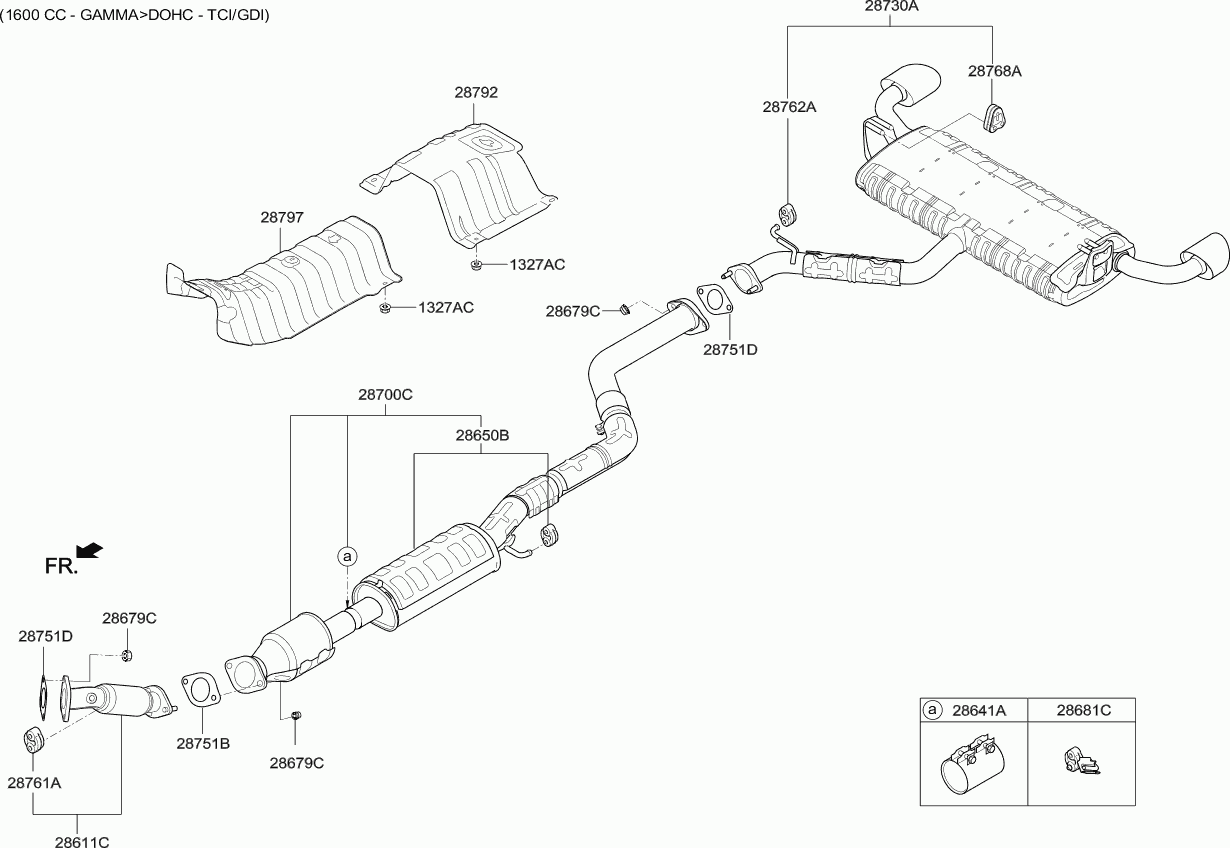 (1600 CC - GAMMA>DOHC - TCI/GDI)

28730A
28768A
28762A
28792
28797
1327AC
1327AC
28679C
28751D
28700C
28650B
a
FR.
28679C
28751D
28751B
28679C
28761A
28611C

| a 28641A | 28681C |
|---|---|
| | |