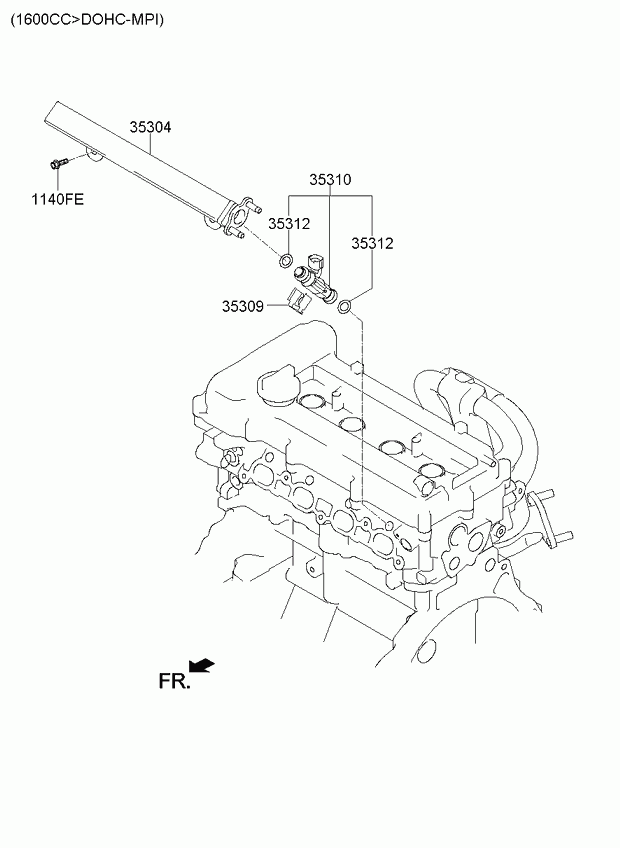 (1600CC>DOHC-MPI)

35304

1140FE

35310

35312

35312

35309

FR.