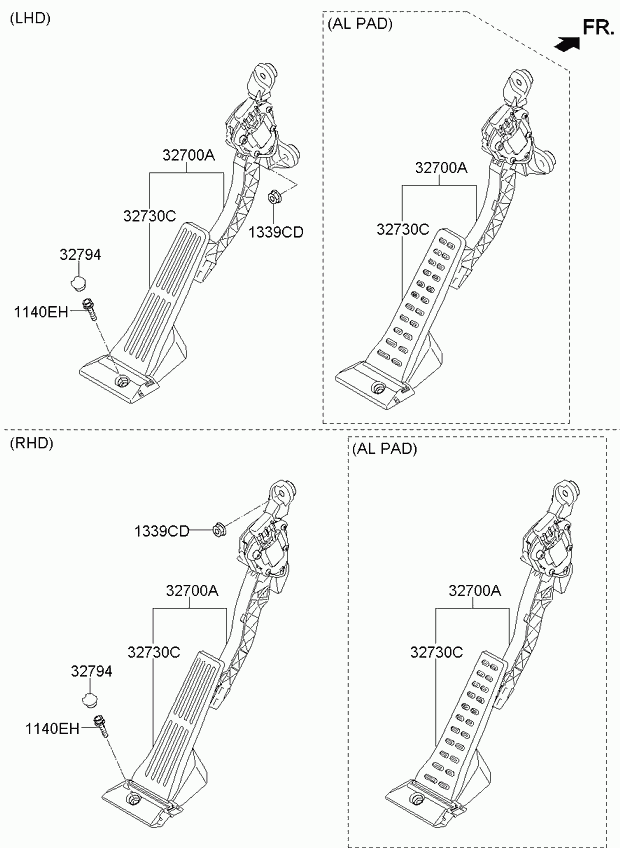 (LHD)

32700A

32730C

1339CD

32794

1140EH

(AL PAD)

FR.

32700A

32730C

(RHD)

1339CD

32700A

32730C

32794

1140EH

(AL PAD)

32700A

32730C