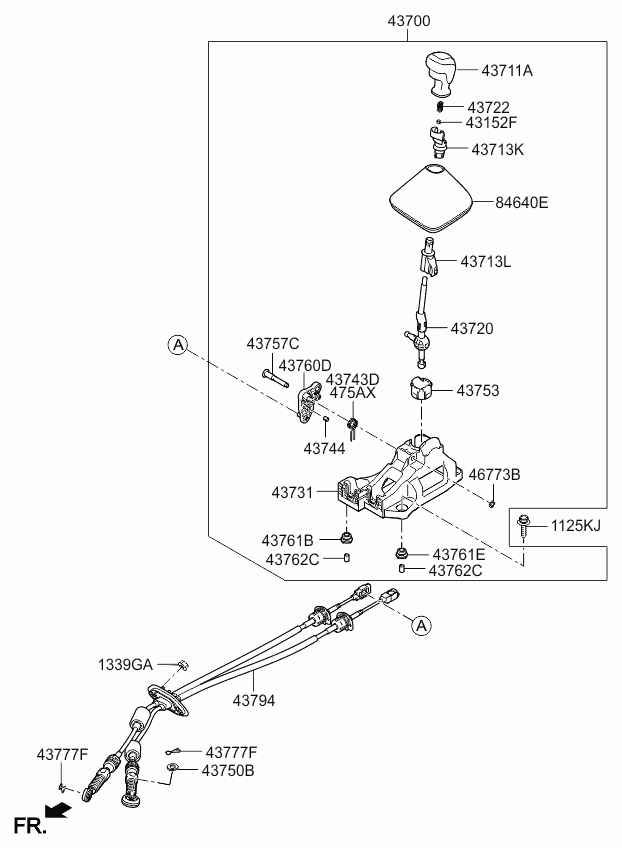 43700
43711A
43722
43152F
43713K
84640E
43713L
43720
A
43757C
43760D
43743D
475AX
43753
43744
46773B
43731
1125KJ
43761B
43762C
43761E
43762C
A
1339GA
43794
43777F
43777F
43750B
FR.