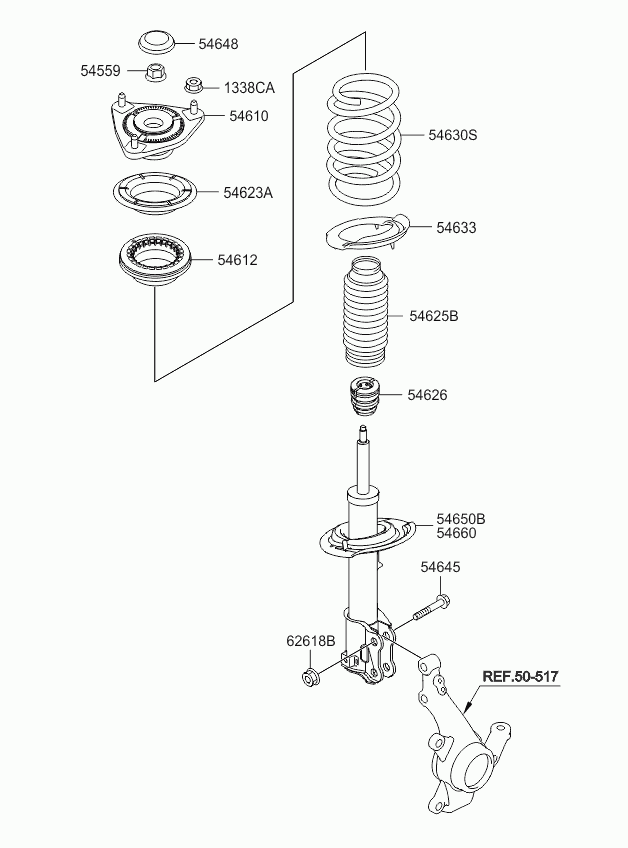 54648
54559
1338CA
54610
54623A
54612
54630S
54633
54625B
54626
54650B
54660
54645
62618B
REF.50-517