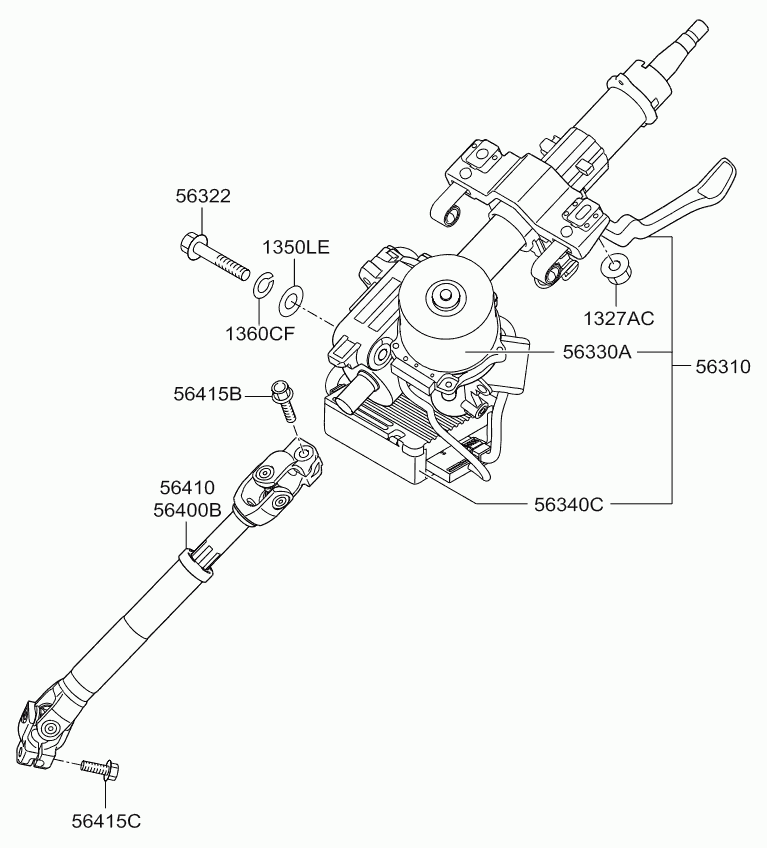 56322
1350LE
1360CF
1327AC
56330A
56310
56415B
56410
56400B
56340C
56415C