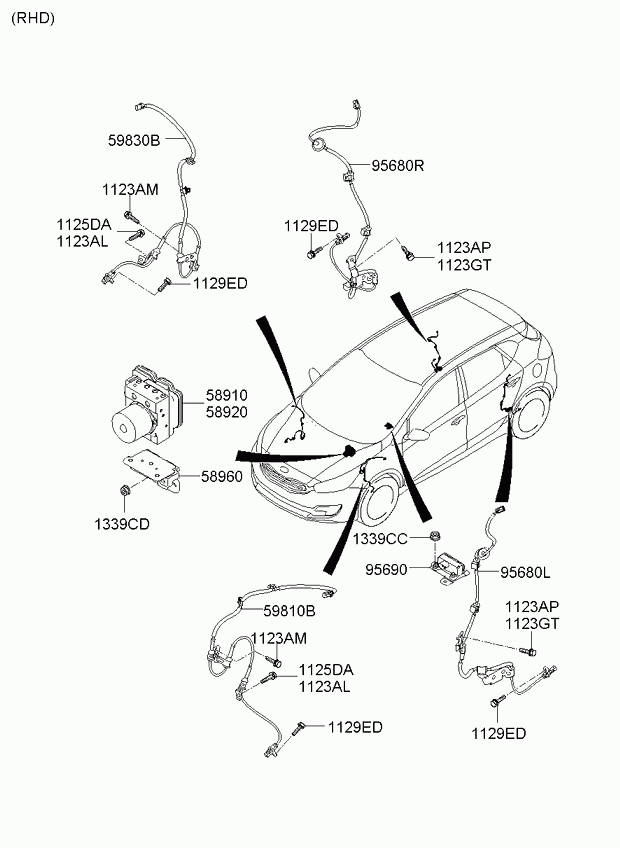 (RHD)

59830B
1123AM
1125DA
1123AL
1129ED

95680R
1129ED
1123AP
1123GT

58910
58920
58960
1339CD

1339CC
95690
95680L
1123AP
1123GT
1129ED

59810B
1123AM
1125DA
1123AL
1129ED