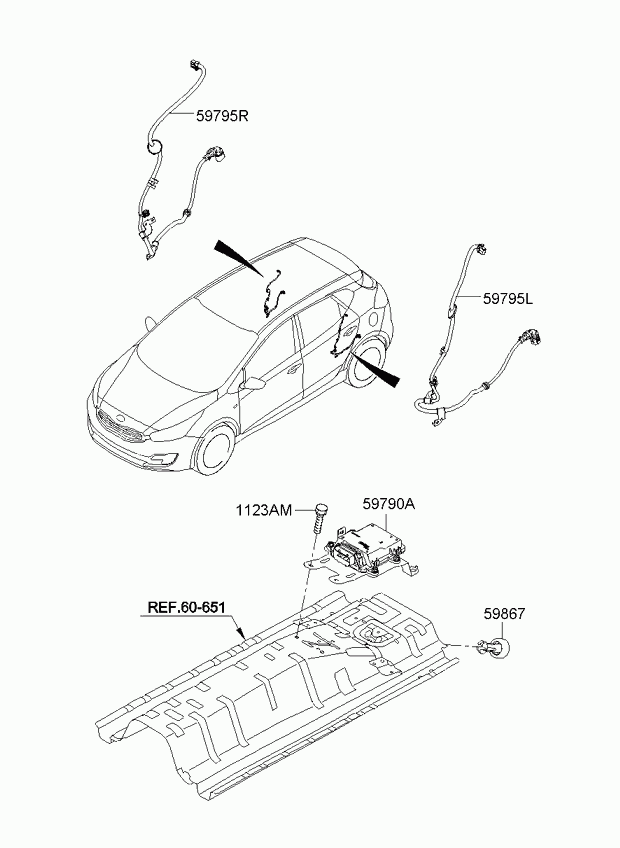 59795R

59795L

1123AM

59790A

REF.60-651

59867