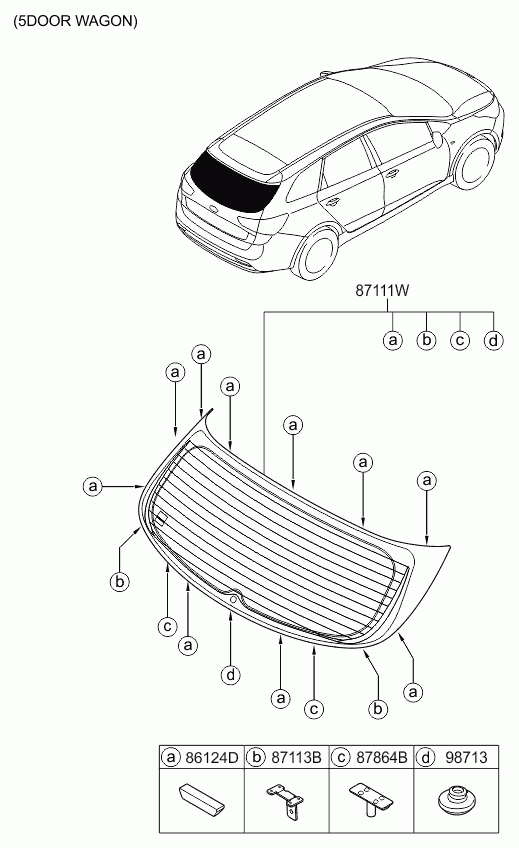 (5DOOR WAGON)

87111W

a b c d

a
a
a
a
a
a
a
b
c
a
d
a
c
b
a

| a 86124D | b 87113B | c 87864B | d 98713 |
|---|---|---|---|
| | | | |