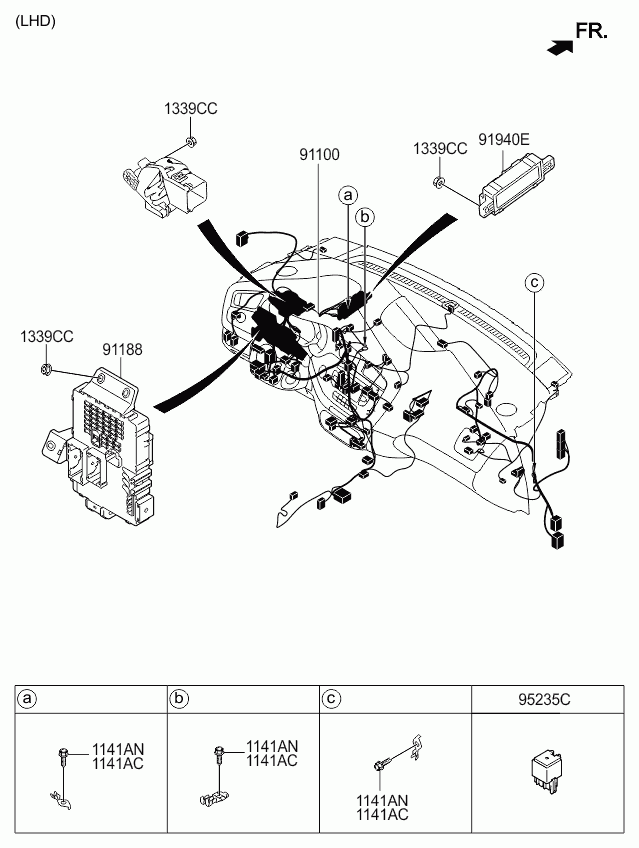 (LHD)

FR.

1339CC

91100

1339CC

91940E

a

b

c

1339CC

91188

| a | b | c | 95235C |
|---|---|---|---|
| 1141AN 1141AC | 1141AN 1141AC | 1141AN 1141AC | |