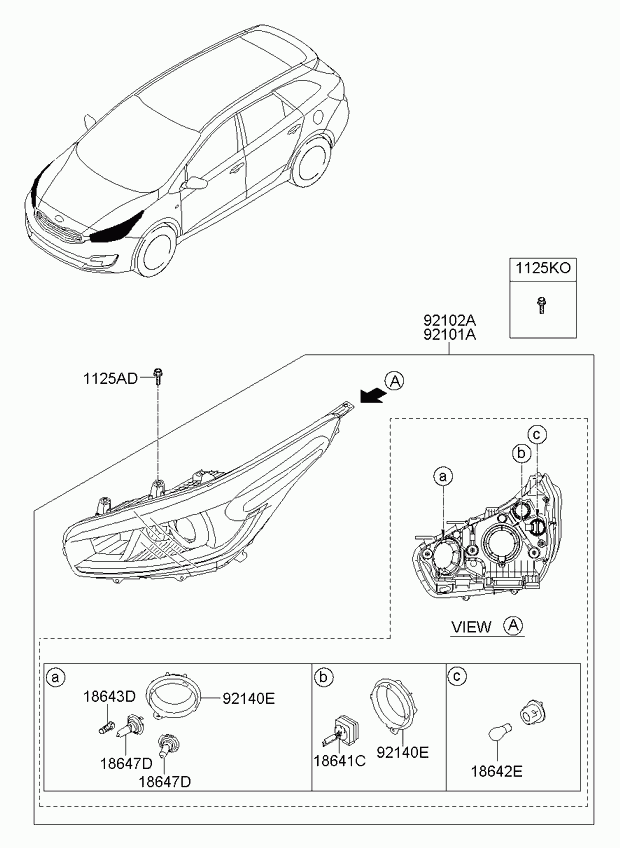 1125KO

92102A
92101A

1125AD

A

a

b

c

VIEW A

a
18643D
92140E
18647D
18647D

b
18641C
92140E

c
18642E