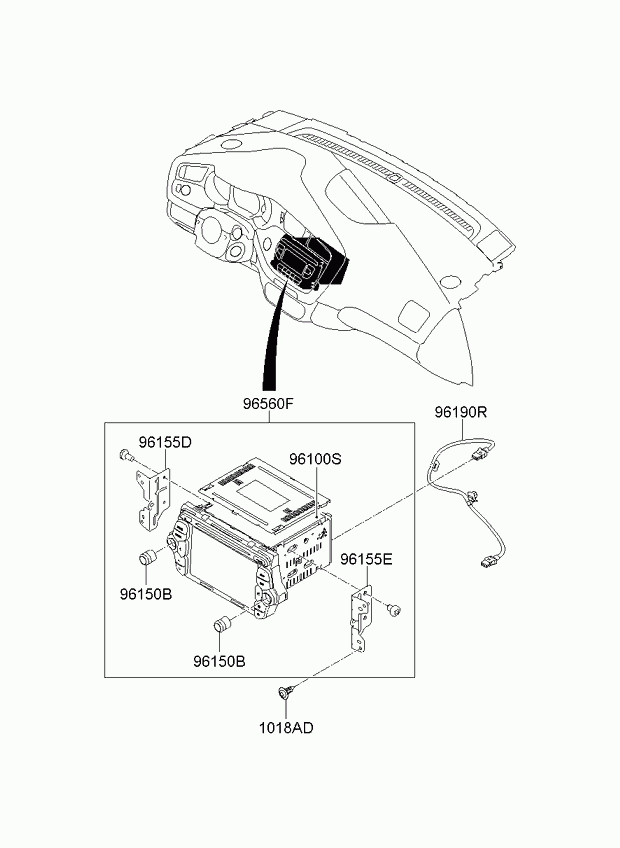 96560F

96190R

96155D

96100S

96155E

96150B

96150B

1018AD