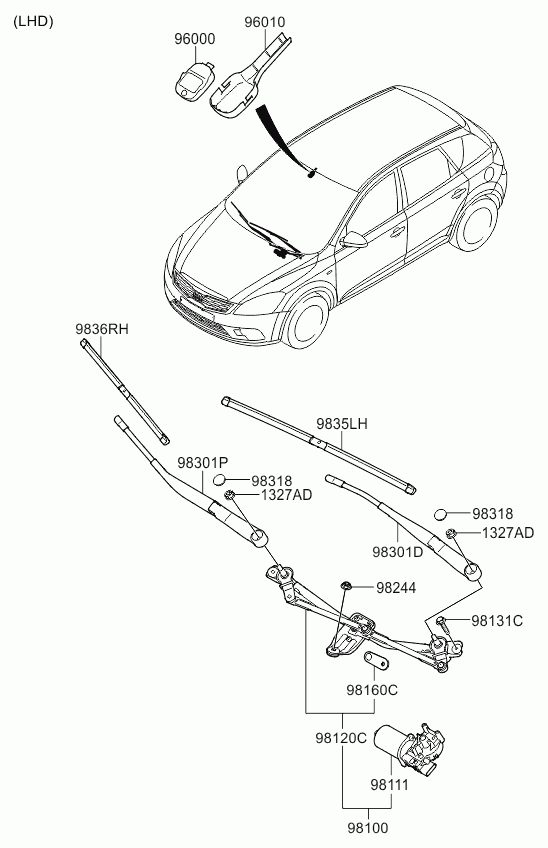 (LHD)

96000
96010

9836RH
9835LH
98301P
98318
1327AD
98318
1327AD
98301D
98244
98131C
98160C
98120C
98111
98100