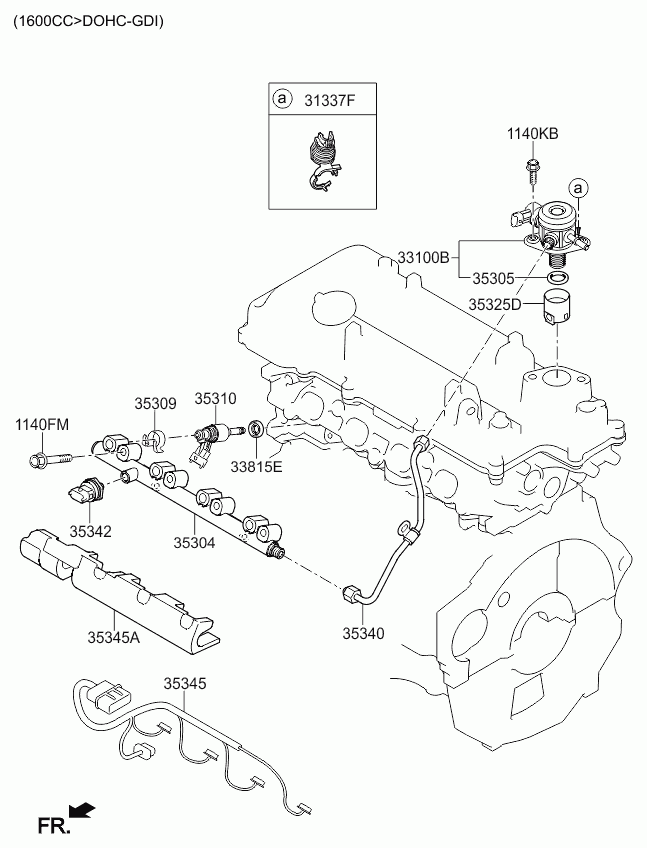 (1600CC>DOHC-GDI)

a 31337F

1140KB

a

33100B

35305

35325D

35309

35310

1140FM

33815E

35342

35304

35345A

35340

35345

FR.