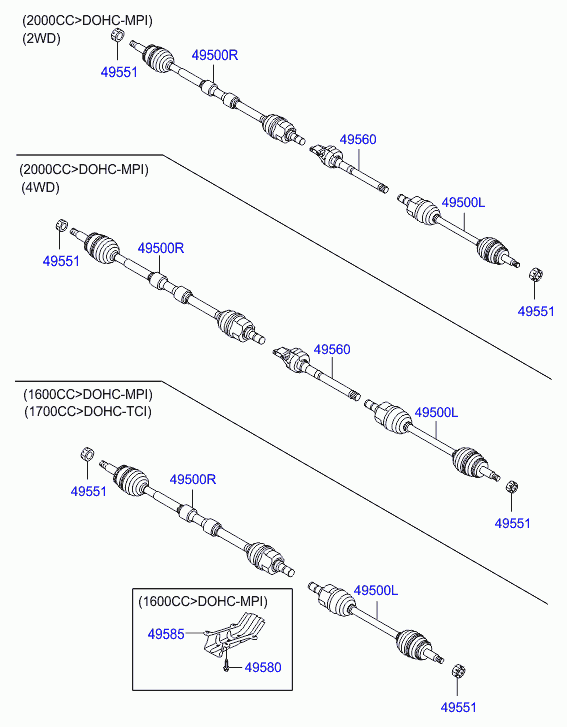 (2000CC>DOHC-MPI)
(2WD)

49551

49500R

49560

49500L

49551

(2000CC>DOHC-MPI)
(4WD)

49551

49500R

49560

49500L

49551

(1600CC>DOHC-MPI)
(1700CC>DOHC-TCI)

49551

49500R

49500L

49551

(1600CC>DOHC-MPI)

49585

49580