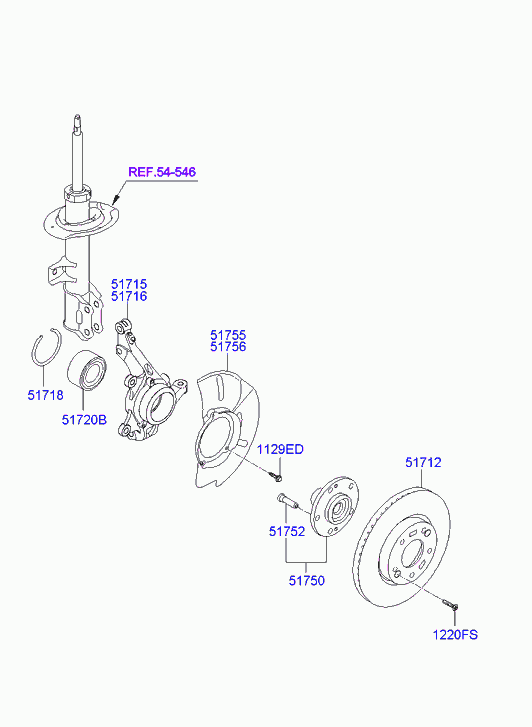 REF.54-546
51715
51716
51755
51756
51718
51720B
1129ED
51712
51752
51750
1220FS