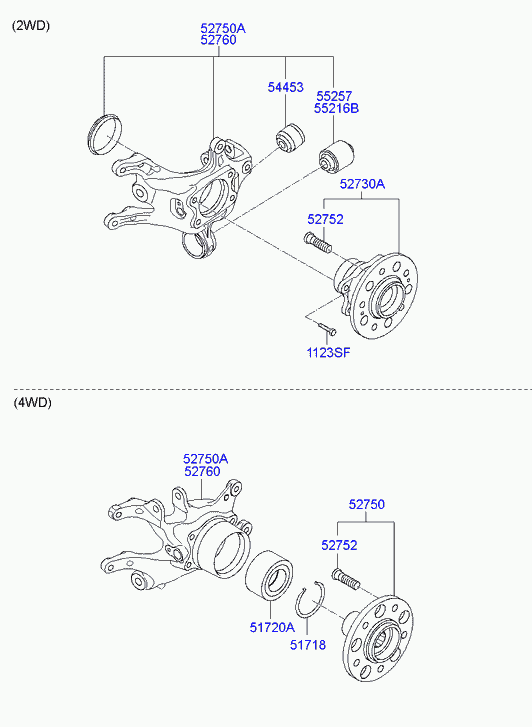 (2WD)

52750A
52760

54453

55257
55216B

52730A

52752

1123SF

(4WD)

52750A
52760

52750

52752

51720A

51718