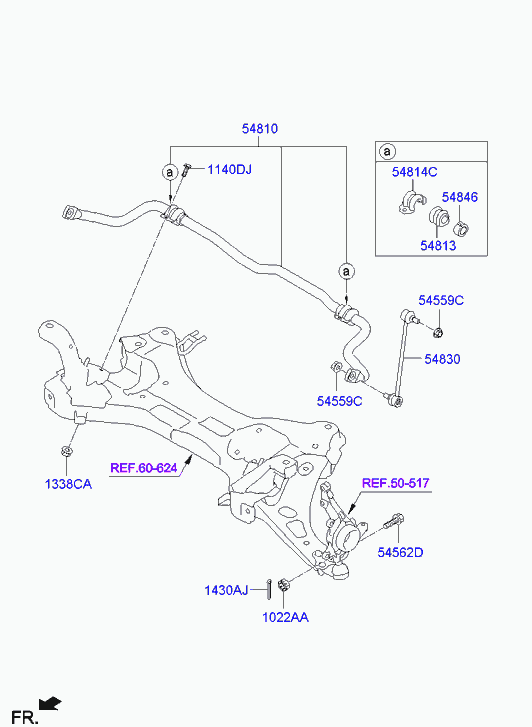 54810

a

1140DJ

a

54814C

54846

54813

a

54559C

54830

54559C

1338CA

REF.60-624

REF.50-517

54562D

1430AJ

1022AA

FR.