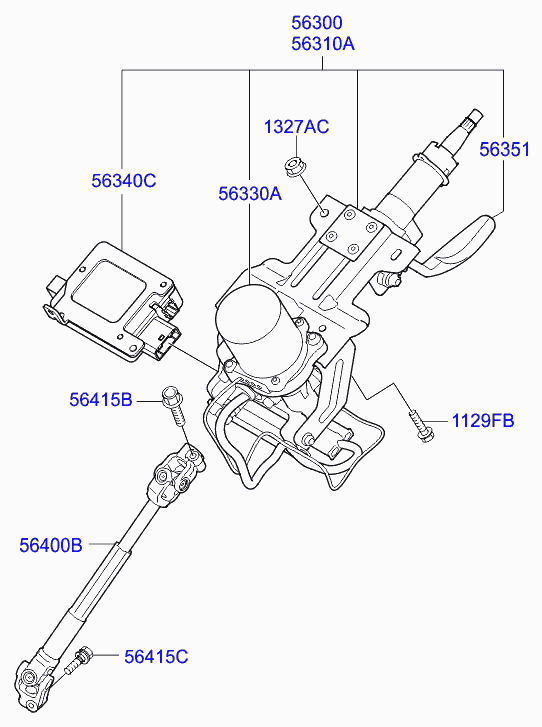 56300
56310A

1327AC

56351

56340C

56330A

56415B

1129FB

56400B

56415C