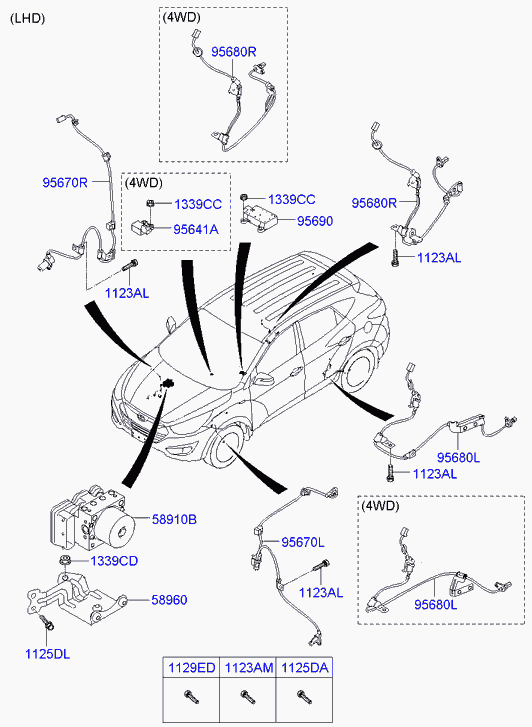 (LHD)

(4WD)
95680R

95670R

(4WD)
1339CC
95641A

1339CC
95690

95680R
1123AL

1123AL

95680L
1123AL

58910B
1339CD
58960
1125DL

95670L
1123AL

(4WD)
95680L

| 1129ED | 1123AM | 1125DA |
|---|---|---|
| | | |