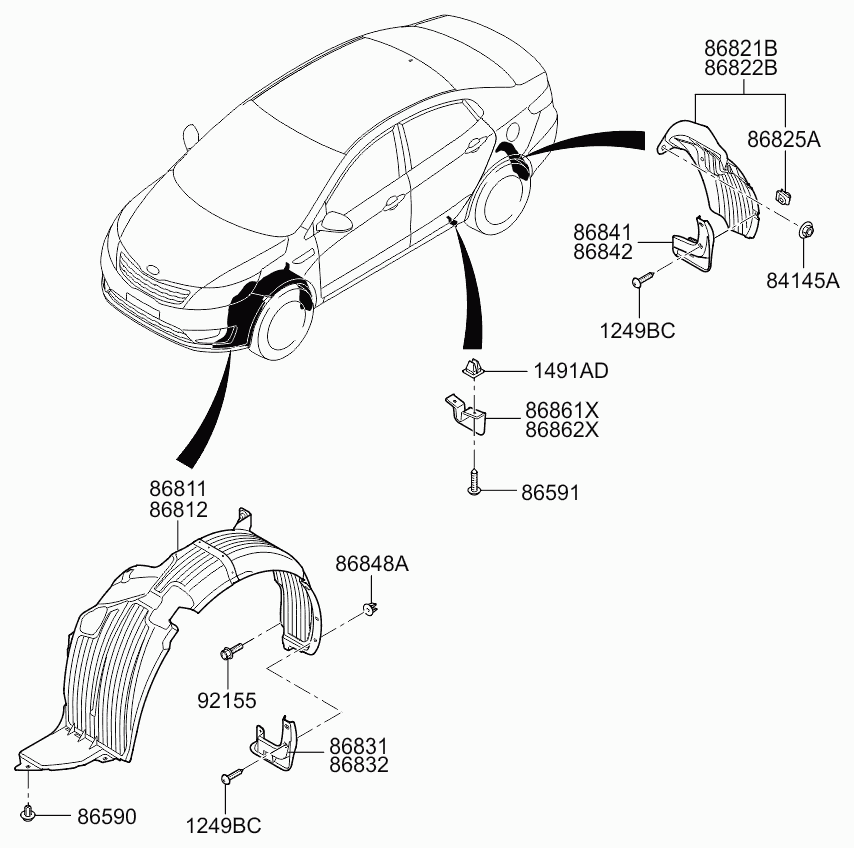 86821B
86822B

86825A

86841
86842

84145A

1249BC

1491AD

86861X
86862X

86591

86811
86812

86848A

92155

86831
86832

86590

1249BC