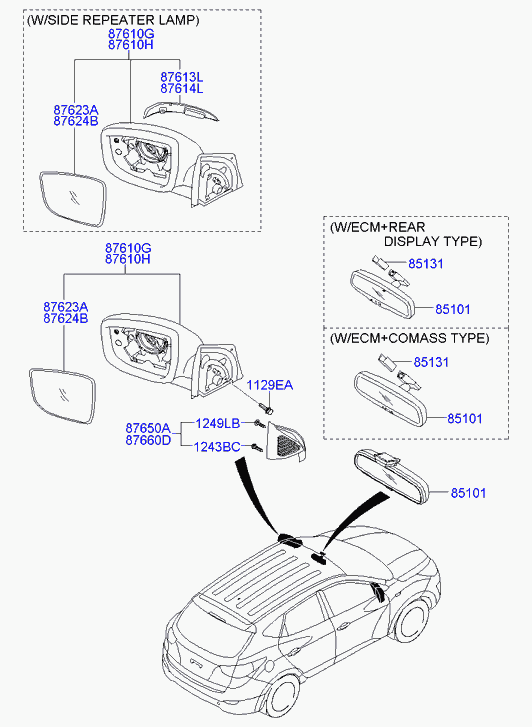 (W/SIDE REPEATER LAMP)
87610G
87610H
87613L
87614L
87623A
87624B

87610G
87610H
87623A
87624B
1129EA
87650A
87660D
1249LB
1243BC

(W/ECM+REAR DISPLAY TYPE)
85131
85101

(W/ECM+COMASS TYPE)
85131
85101

85101